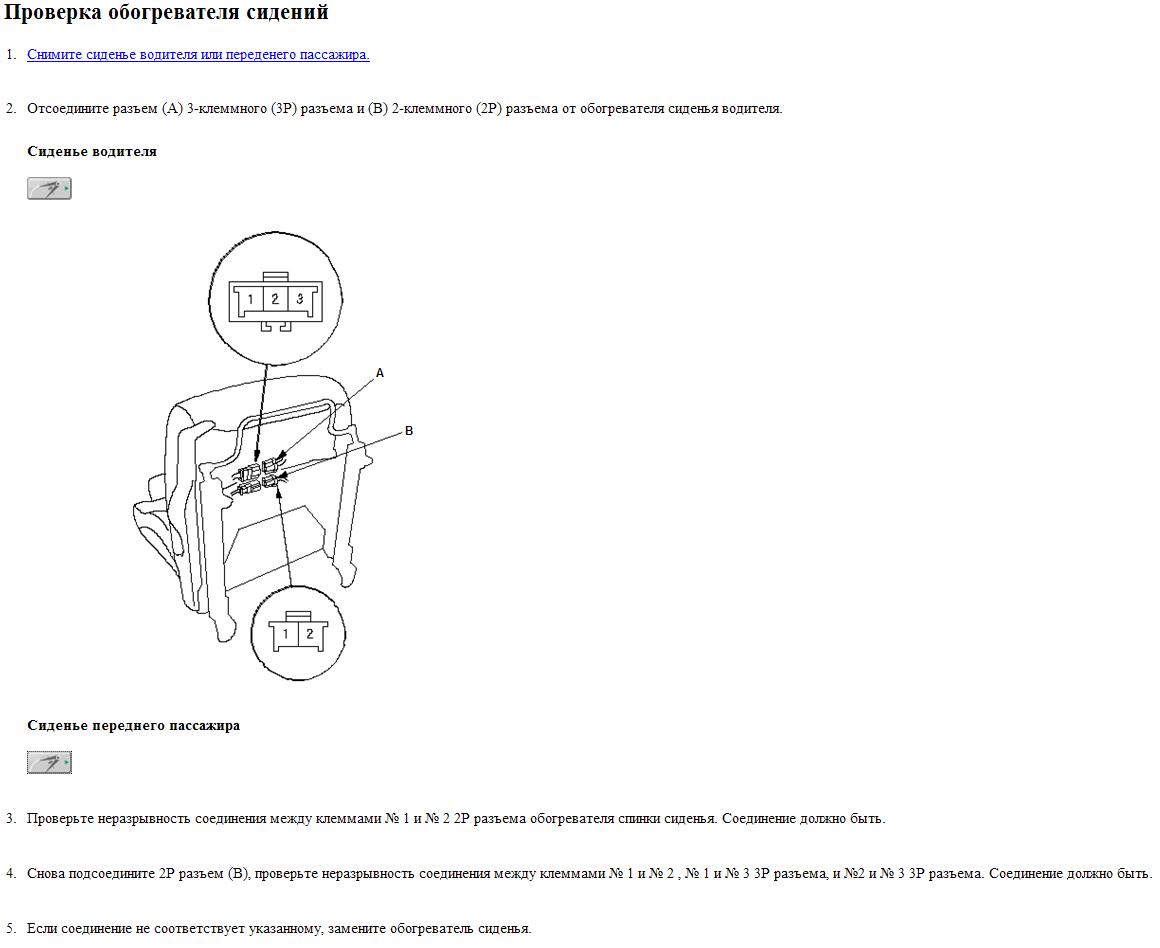 Проверка обогревателя сидений

1. Снимите сиденье водителя или переденего пассажира.

2. Отсоедините разъем (A) 3-клеммного (3P) разъема и (B) 2-клеммного (2P) разъема от обогревателя сиденья водителя.

Сиденье водителя

1 2 3

A

B

1 2

Сиденье переднего пассажира

3. Проверьте неразрывность соединения между клеммами № 1 и № 2 2P разъема обогревателя спинки сиденья. Соединение должно быть.

4. Снова подсоедините 2P разъем (B), проверьте неразрывность соединения между клеммами № 1 и № 2 , № 1 и № 3 3P разъема, и №2 и № 3 3P разъема. Соединение должно быть.

5. Если соединение не соответствует указанному, замените обогреватель сиденья.