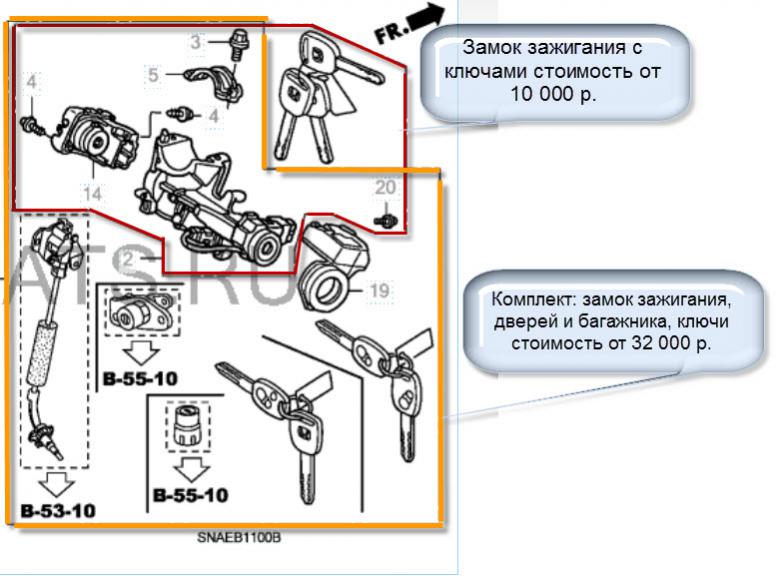 FR.

Замок зажигания с ключами стоимость от 10 000 р.

3
5
4
4
14
20
2
19

ATS.RU

Комплект: замок зажигания, дверей и багажника, ключи стоимость от 32 000 р.

B-55-10
B-55-10
B-53-10

SNAEB1100B