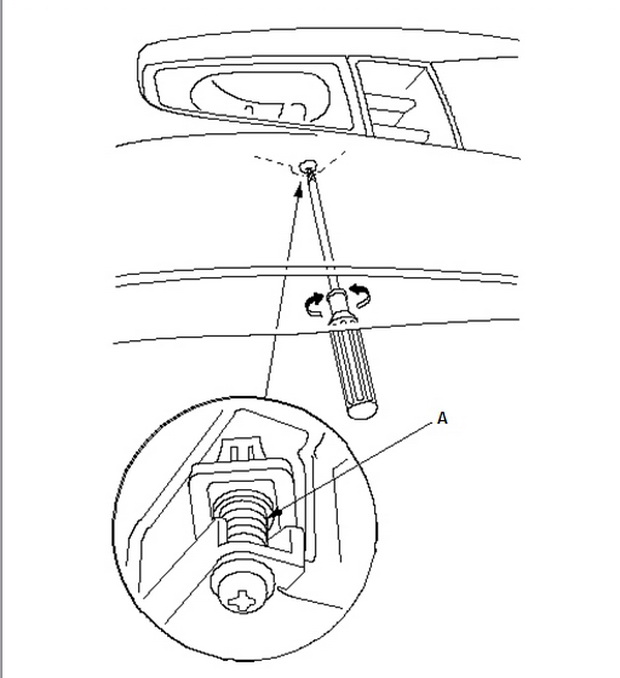 A