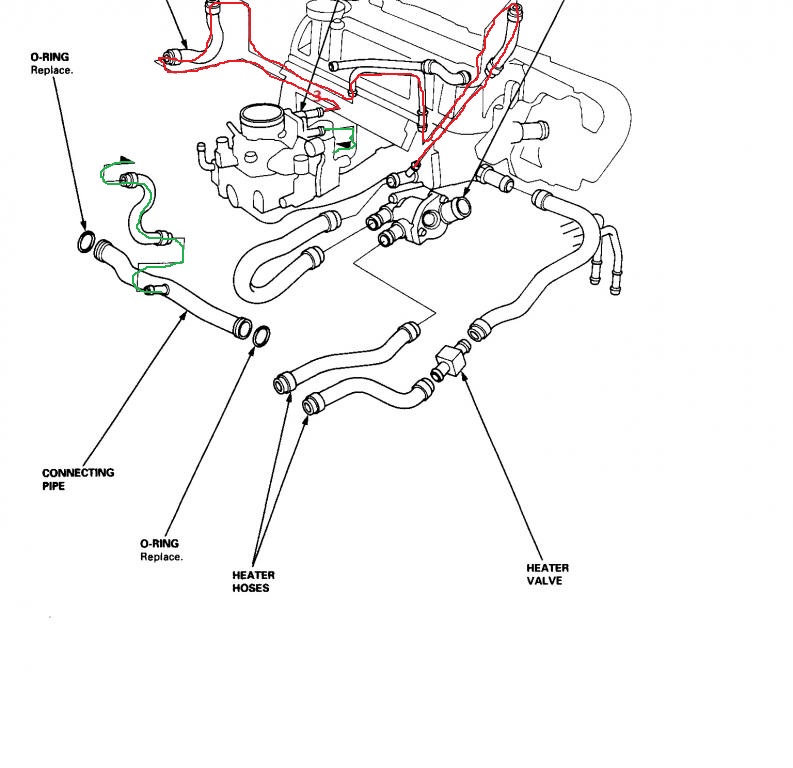 O-RING
Replace.

3

CONNECTING
PIPE

O-RING
Replace.

HEATER
HOSES

HEATER
VALVE