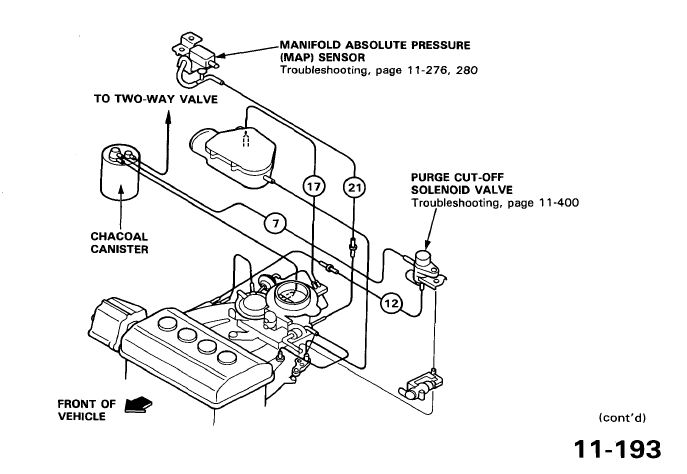 MANIFOLD ABSOLUTE PRESSURE (MAP) SENSOR
Troubleshooting, page 11-276, 280

TO TWO-WAY VALVE

17

21

PURGE CUT-OFF SOLENOID VALVE
Troubleshooting, page 11-400

7

CHACOAL CANISTER

12

FRONT OF VEHICLE

(cont'd)

11-193