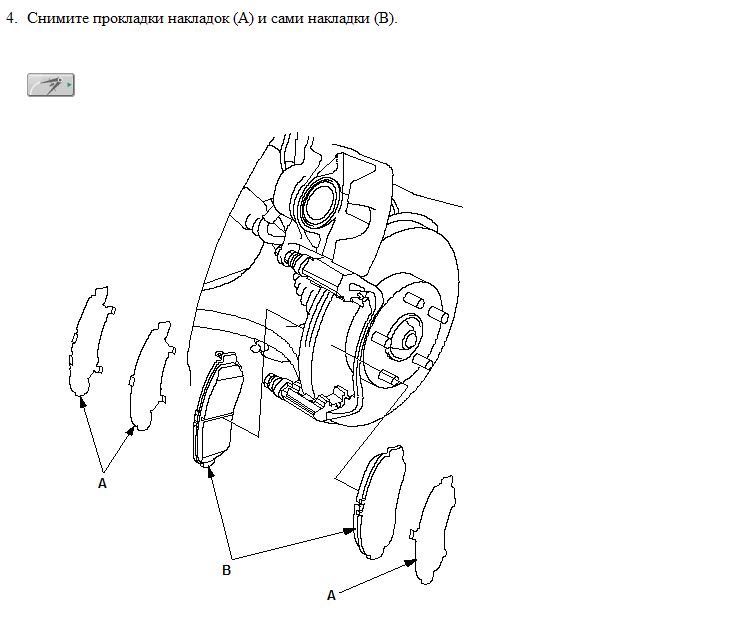 4. Снимите прокладки накладок (A) и сами накладки (B).

A

B

A