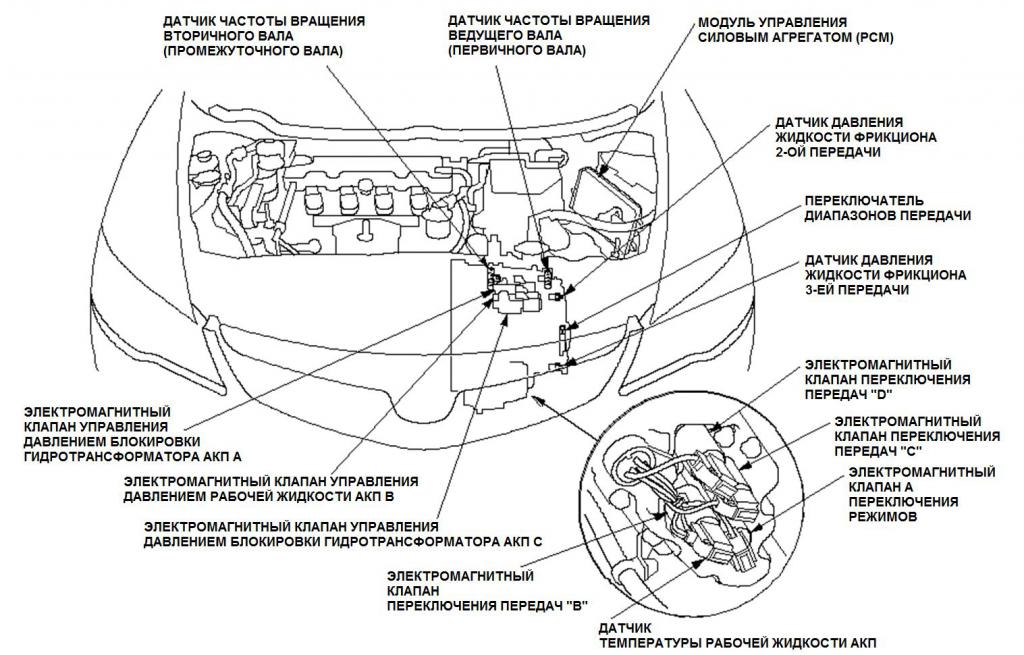 ДАТЧИК ЧАСТОТЫ ВРАЩЕНИЯ ВТОРИЧНОГО ВАЛА (ПРОМЕЖУТОЧНОГО ВАЛА)

ДАТЧИК ЧАСТОТЫ ВРАЩЕНИЯ ВЕДУЩЕГО ВАЛА (ПЕРВИЧНОГО ВАЛА)

МОДУЛЬ УПРАВЛЕНИЯ СИЛОВЫМ АГРЕГАТОМ (PCM)

ДАТЧИК ДАВЛЕНИЯ ЖИДКОСТИ ФРИКЦИОНА 2-ОЙ ПЕРЕДАЧИ

ПЕРЕКЛЮЧАТЕЛЬ ДИАПАЗОНОВ ПЕРЕДАЧИ

ДАТЧИК ДАВЛЕНИЯ ЖИДКОСТИ ФРИКЦИОНА 3-ЕЙ ПЕРЕДАЧИ

ЭЛЕКТРОМАГНИТНЫЙ КЛАПАН ПЕРЕКЛЮЧЕНИЯ ПЕРЕДАЧ "D"

ЭЛЕКТРОМАГНИТНЫЙ КЛАПАН ПЕРЕКЛЮЧЕНИЯ ПЕРЕДАЧ "C"

ЭЛЕКТРОМАГНИТНЫЙ КЛАПАН А ПЕРЕКЛЮЧЕНИЯ РЕЖИМОВ

ЭЛЕКТРОМАГНИТНЫЙ КЛАПАН УПРАВЛЕНИЯ ДАВЛЕНИЕМ БЛОКИРОВКИ ГИДРОТРАНСФОРМАТОРА АКП А

ЭЛЕКТРОМАГНИТНЫЙ КЛАПАН УПРАВЛЕНИЯ ДАВЛЕНИЕМ РАБОЧЕЙ ЖИДКОСТИ АКП В

ЭЛЕКТРОМАГНИТНЫЙ КЛАПАН УПРАВЛЕНИЯ ДАВЛЕНИЕМ БЛОКИРОВКИ ГИДРОТРАНСФОРМАТОРА АКП С

ЭЛЕКТРОМАГНИТНЫЙ КЛАПАН ПЕРЕКЛЮЧЕНИЯ ПЕРЕДАЧ "B"

ДАТЧИК ТЕМПЕРАТУРЫ РАБОЧЕЙ ЖИДКОСТИ АКП