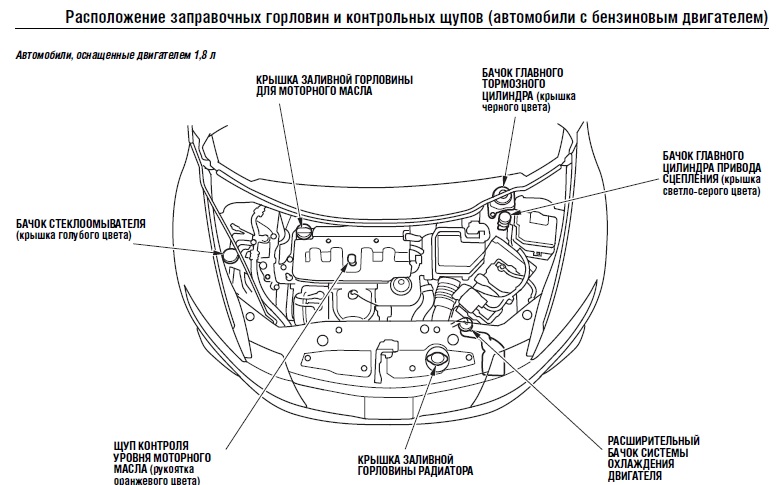 Расположение заправочных горловин и контрольных щупов (автомобили с бензиновым двигателем)

Автомобили, оснащенные двигателем 1,8 л

КРЫШКА ЗАЛИВНОЙ ГОРЛОВИНЫ ДЛЯ МОТОРНОГО МАСЛА

БАЧОК ГЛАВНОГО ТОРМОЗНОГО ЦИЛИНДРА (крышка черного цвета)

БАЧОК ГЛАВНОГО ЦИЛИНДРА ПРИВОДА СЦЕПЛЕНИЯ (крышка светло-серого цвета)

БАЧОК СТЕКЛООМЫВАТЕЛЯ (крышка голубого цвета)

ЩУП КОНТРОЛЯ УРОВНЯ МОТОРНОГО МАСЛА (рукоятка оранжевого цвета)

КРЫШКА ЗАЛИВНОЙ ГОРЛОВИНЫ РАДИАТОРА

РАСШИРИТЕЛЬНЫЙ БАЧОК СИСТЕМЫ ОХЛАЖДЕНИЯ ДВИГАТЕЛЯ