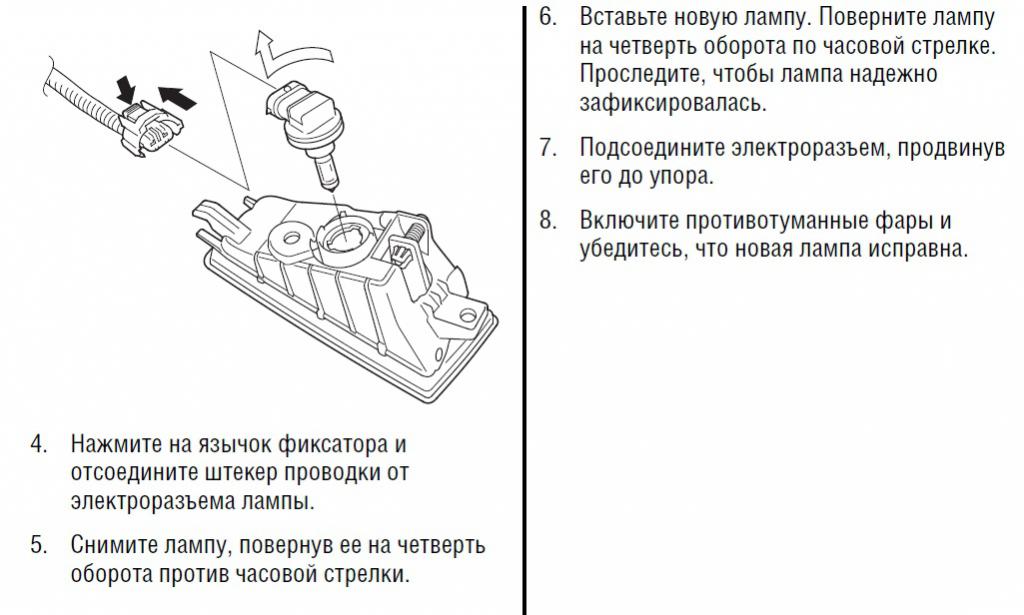 4. Нажмите на язычок фиксатора и отсоедините штекер проводки от электроразъема лампы.

5. Снимите лампу, повернув ее на четверть оборота против часовой стрелки.

6. Вставьте новую лампу. Поверните лампу на четверть оборота по часовой стрелке. Проследите, чтобы лампа надежно зафиксировалась.

7. Подсоедините электроразъем, продвинув его до упора.

8. Включите противотуманные фары и убедитесь, что новая лампа исправна.