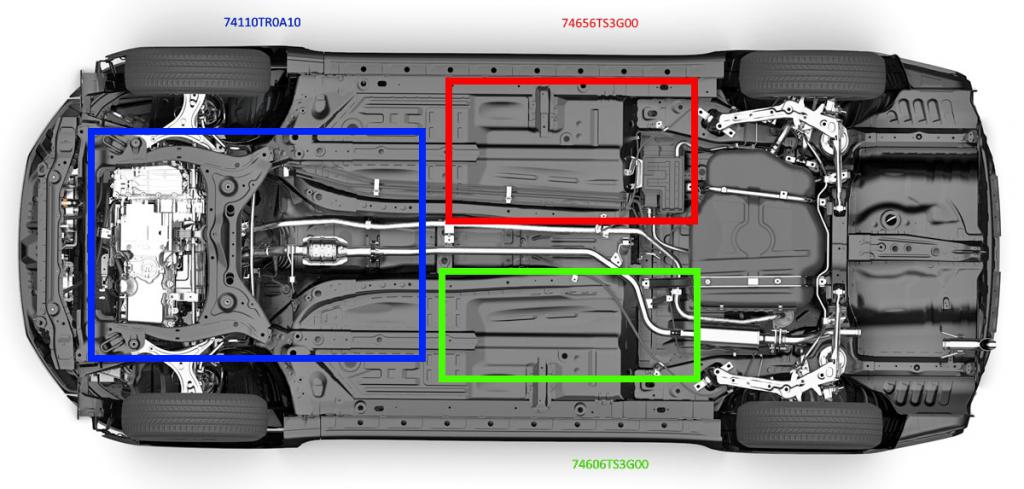 74110TR0A10

74656TS3G00

74606TS3G00