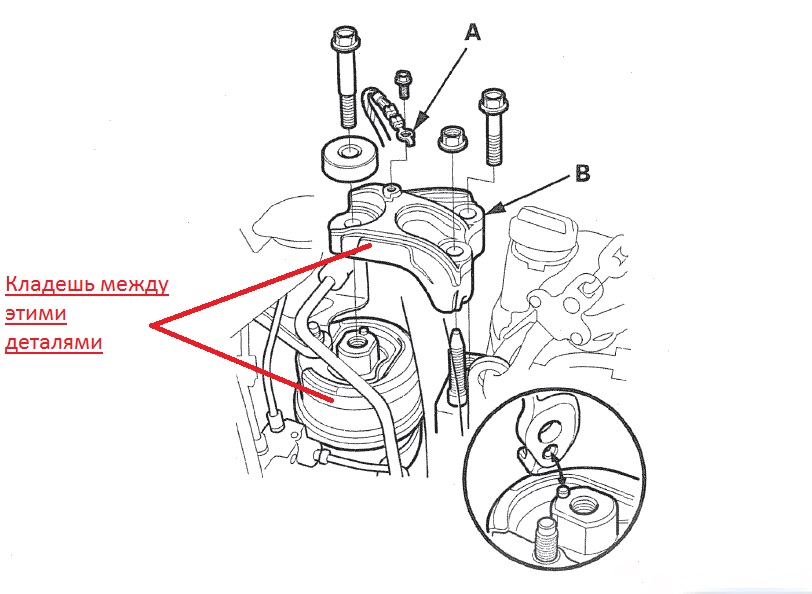 A

B

Кладешь между этими деталями