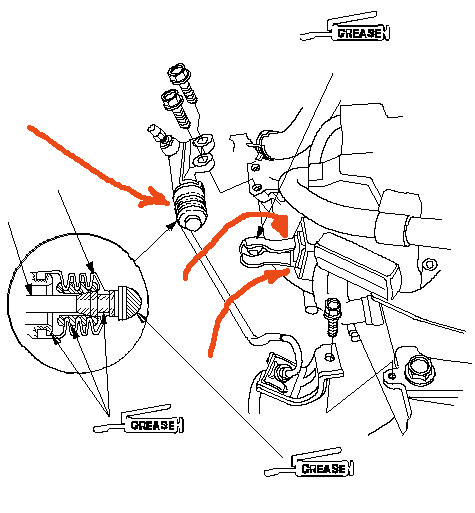 GREASE

GREASE

GREASE