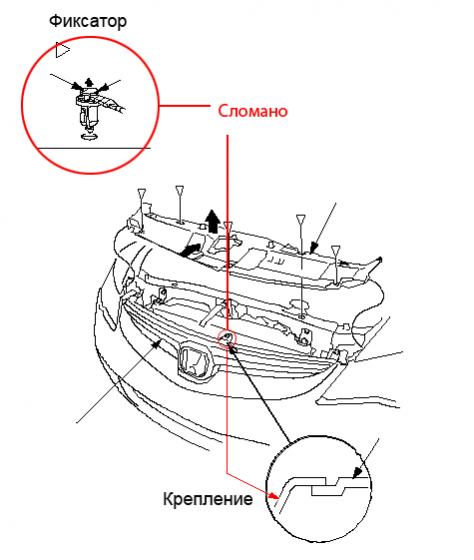 Фиксатор

Сломано

Крепление