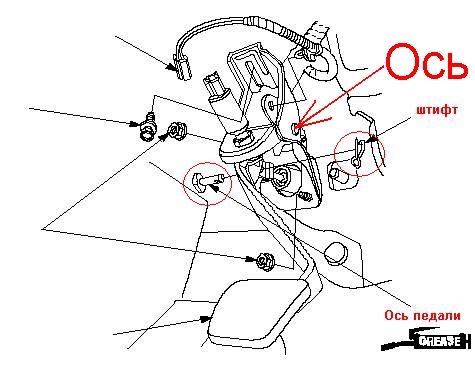 Ось
штифт
Ось педали
GREASE