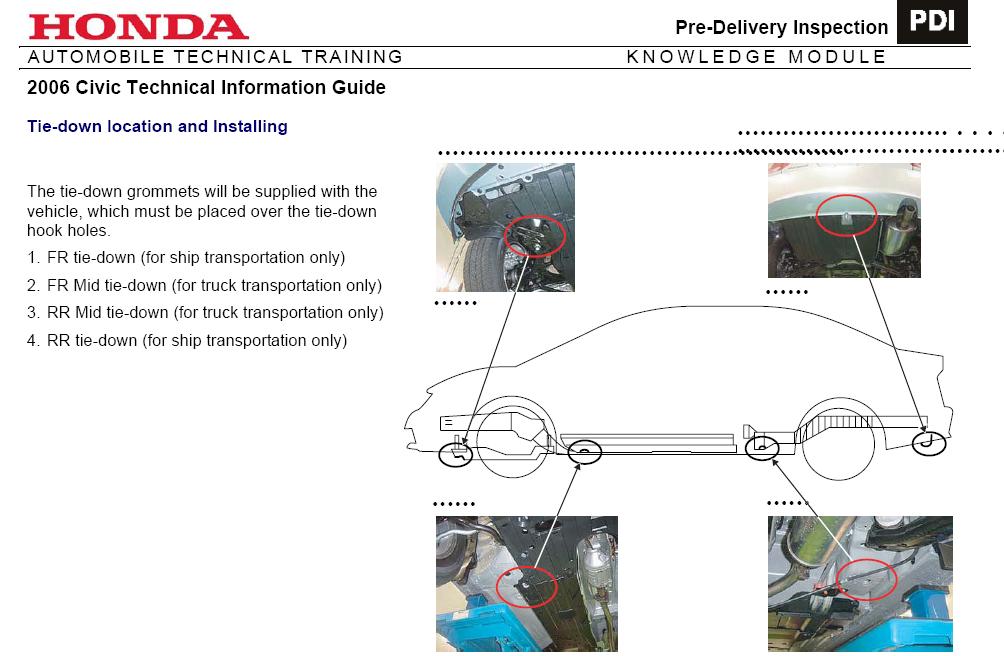 HONDA

Pre-Delivery Inspection PDI

AUTOMOBILE TECHNICAL TRAINING KNOWLEDGE MODULE

2006 Civic Technical Information Guide

Tie-down location and Installing

The tie-down grommets will be supplied with the vehicle, which must be placed over the tie-down hook holes.

1. FR tie-down (for ship transportation only)
2. FR Mid tie-down (for truck transportation only)
3. RR Mid tie-down (for truck transportation only)
4. RR tie-down (for ship transportation only)