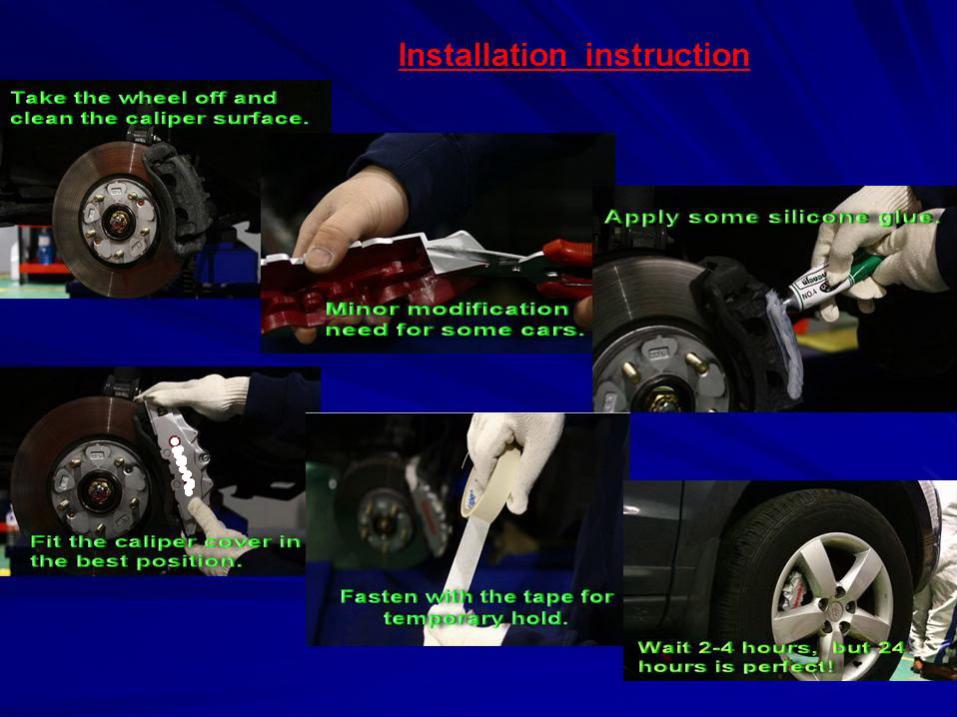 Installation instruction

Take the wheel off and clean the caliper surface.

Minor modification need for some cars.

Apply some silicone glue.

Fit the caliper cover in the best position.

Fasten with the tape for temporary hold.

Wait 2-4 hours, but 24 hours is perfect!