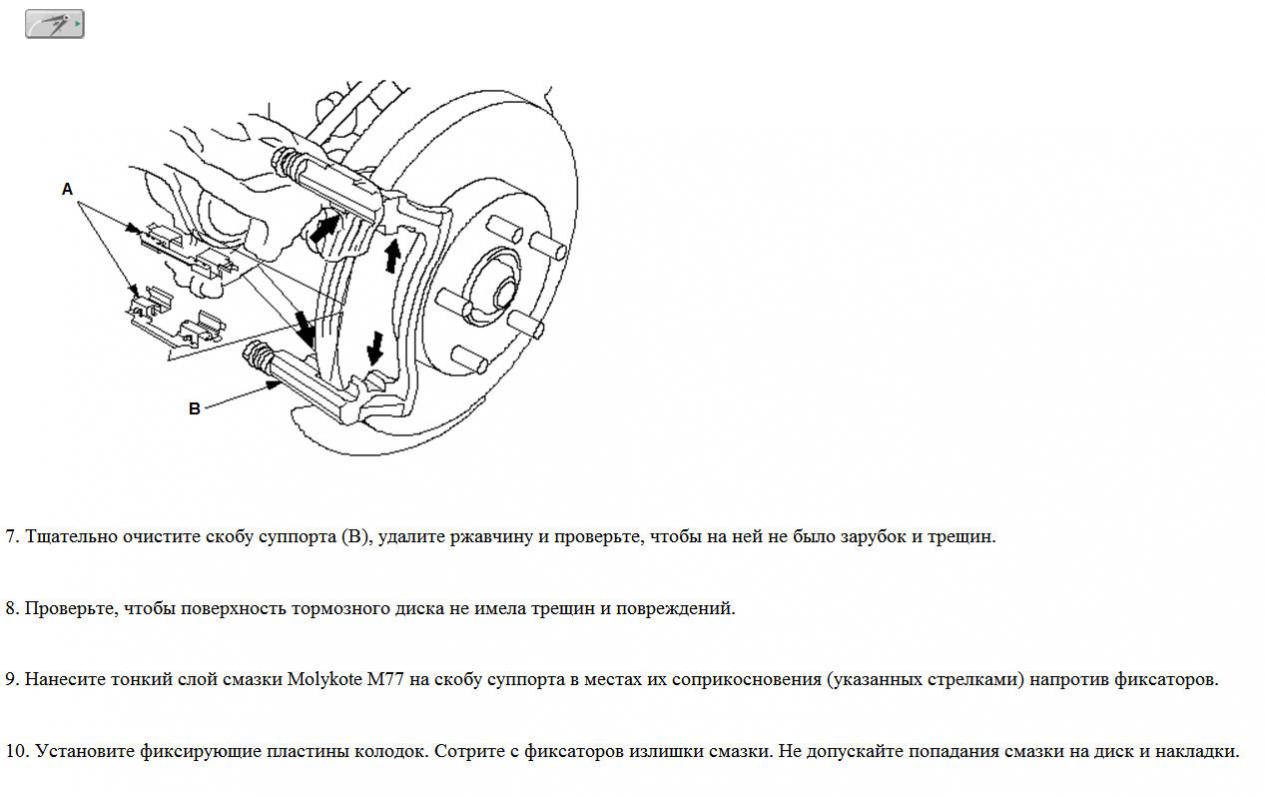 A

B

7. Тщательно очистите скобу суппорта (B), удалите ржавчину и проверьте, чтобы на ней не было зарубок и трещин.

8. Проверьте, чтобы поверхность тормозного диска не имела трещин и повреждений.

9. Нанесите тонкий слой смазки Molykote M77 на скобу суппорта в местах их соприкосновения (указанных стрелками) напротив фиксаторов.

10. Установите фиксирующие пластины колодок. Сотрите с фиксаторов излишки смазки. Не допускайте попадания смазки на диск и накладки.