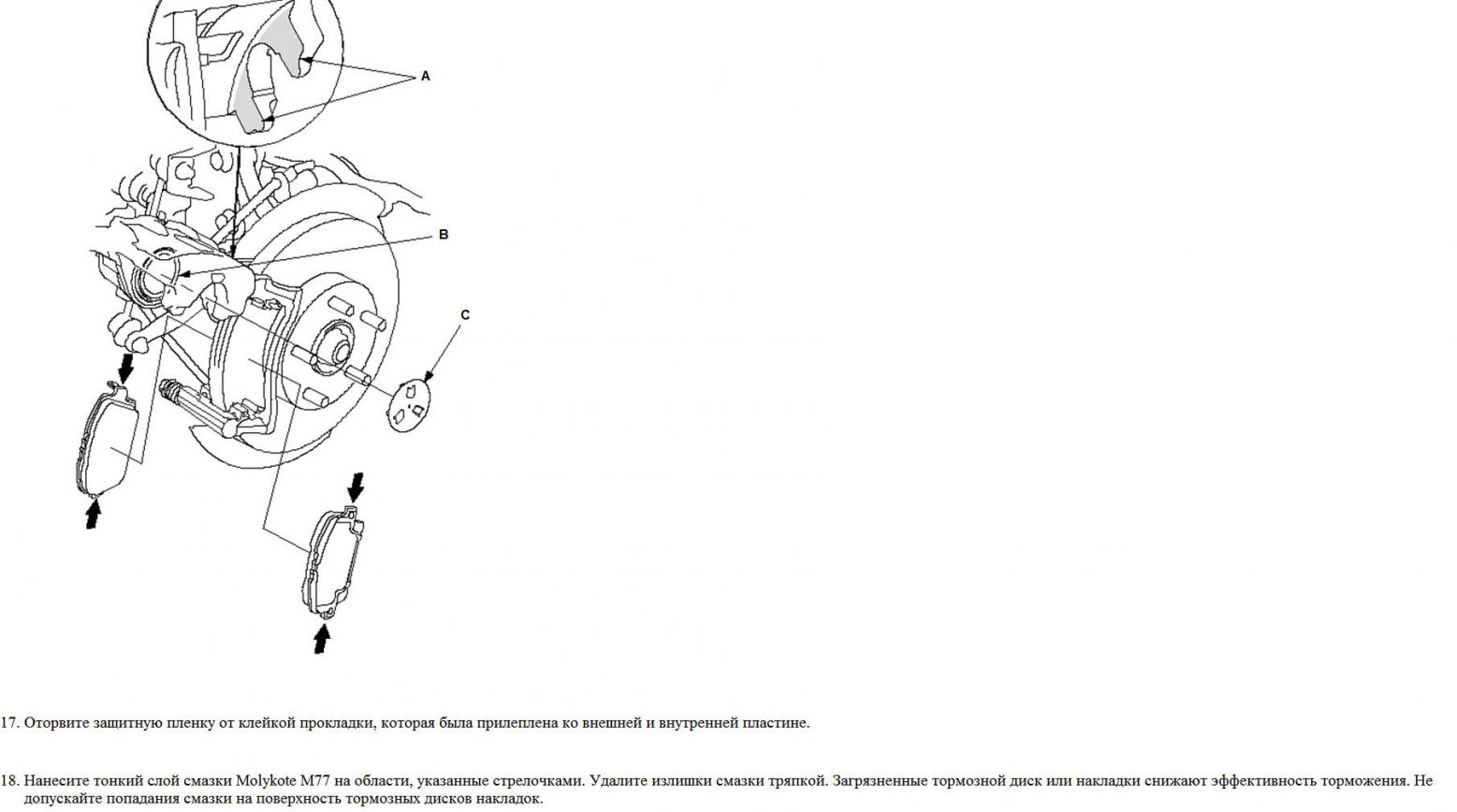 A

B

C

17. Оторвите защитную пленку от клейкой прокладки, которая была прилеплена ко внешней и внутренней пластине.

18. Нанесите тонкий слой смазки Molykote M77 на области, указанные стрелочками. Удалите излишки смазки тряпкой. Загрязненные тормозной диск или накладки снижают эффективность торможения. Не допускайте попадания смазки на поверхность тормозных дисков накладок.