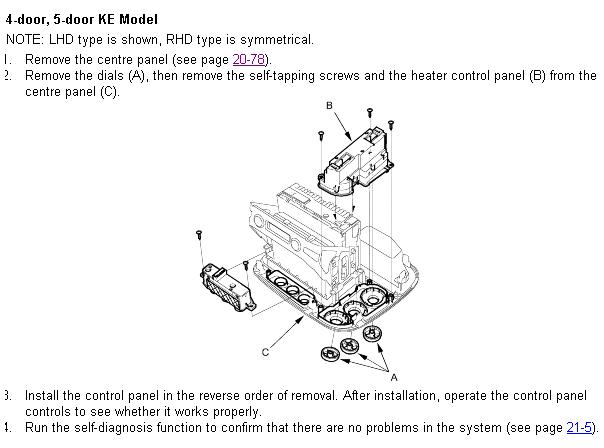 4-door, 5-door KE Model

NOTE: LHD type is shown, RHD type is symmetrical.

1. Remove the centre panel (see page 20-78).
2. Remove the dials (A), then remove the self-tapping screws and the heater control panel (B) from the centre panel (C).

B

C

A

3. Install the control panel in the reverse order of removal. After installation, operate the control panel controls to see whether it works properly.
4. Run the self-diagnosis function to confirm that there are no problems in the system (see page 21-5).