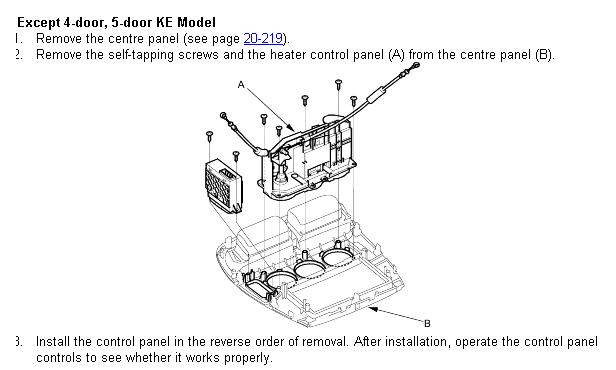 Except 4-door, 5-door KE Model

1. Remove the centre panel (see page 20-219).

2. Remove the self-tapping screws and the heater control panel (A) from the centre panel (B).

A

B

3. Install the control panel in the reverse order of removal. After installation, operate the control panel controls to see whether it works properly.