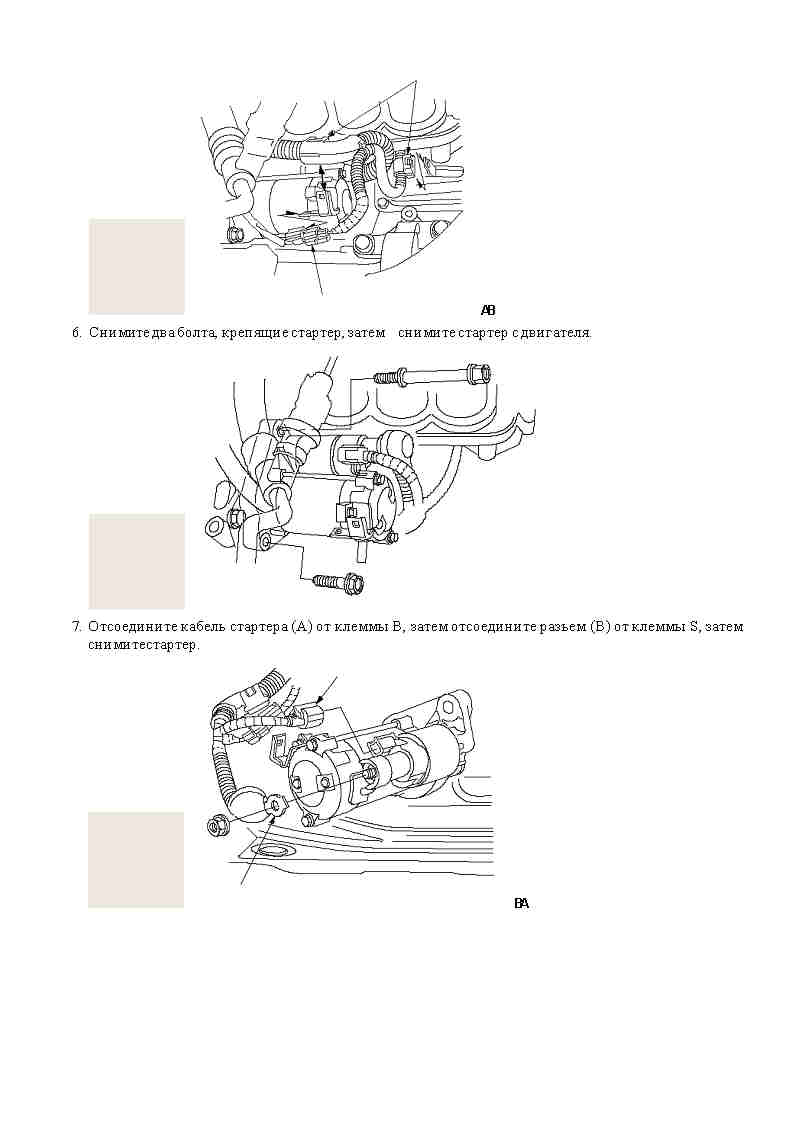 AB

6. Снимите два болта, крепящие стартер, затем снимите стартер с двигателя.

7. Отсоедините кабель стартера (A) от клеммы B, затем отсоедините разъем (B) от клеммы S, затем снимите стартер.

BA