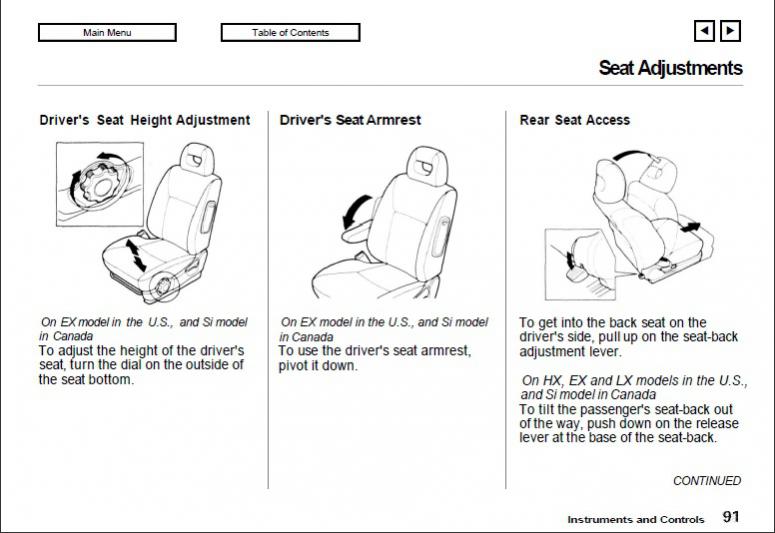 Main Menu

Table of Contents

Seat Adjustments

Driver's Seat Height Adjustment

On EX model in the U.S., and Si model in Canada
To adjust the height of the driver's seat, turn the dial on the outside of the seat bottom.

Driver's Seat Armrest

On EX model in the U.S., and Si model in Canada
To use the driver's seat armrest, pivot it down.

Rear Seat Access

To get into the back seat on the driver's side, pull up on the seat-back adjustment lever.

On HX, EX and LX models in the U.S., and Si model in Canada
To tilt the passenger's seat-back out of the way, push down on the release lever at the base of the seat-back.

CONTINUED

Instruments and Controls 91