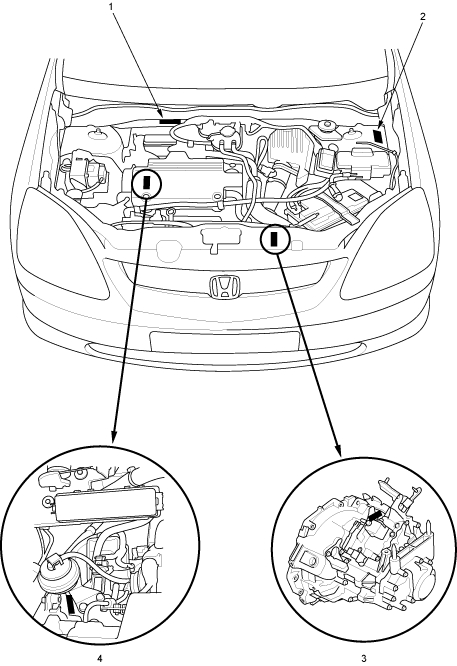 1
2
4
3