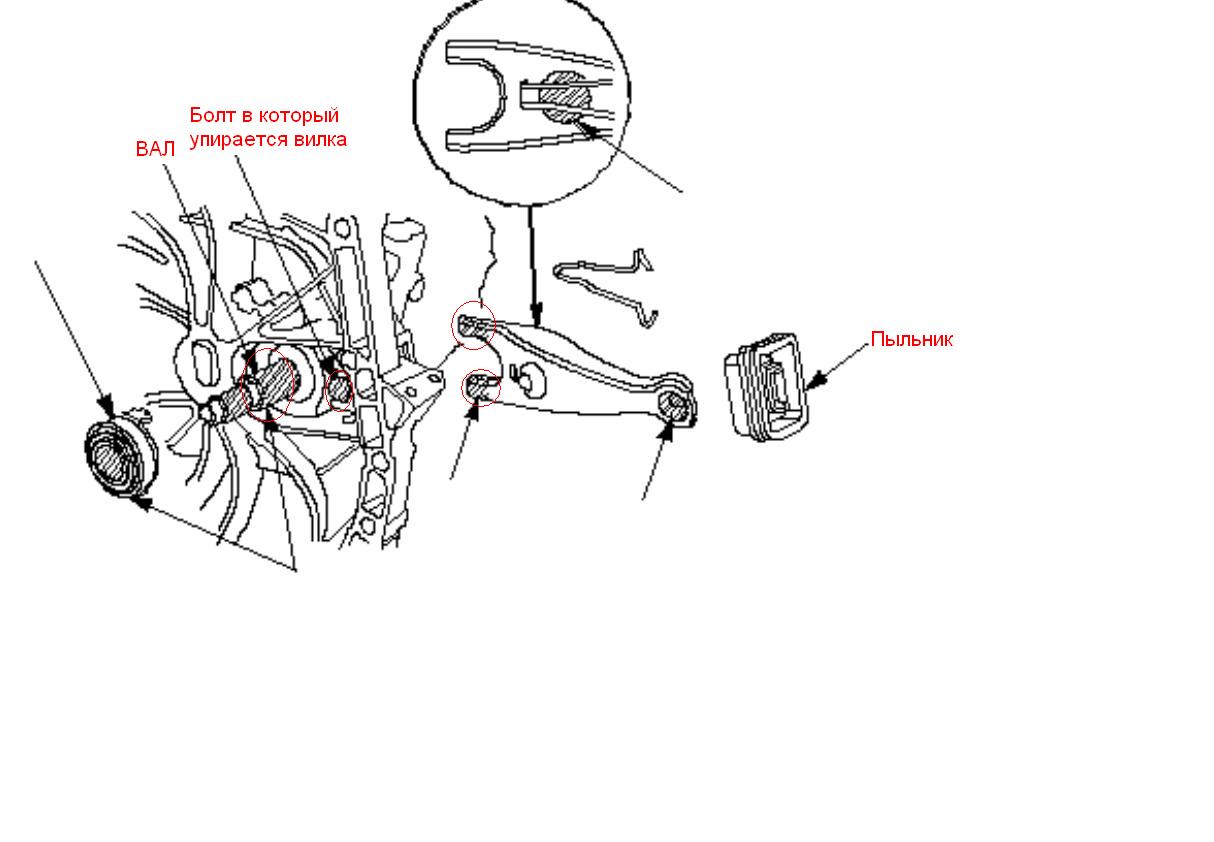 Болт в который упирается вилка

ВАЛ

Пыльник